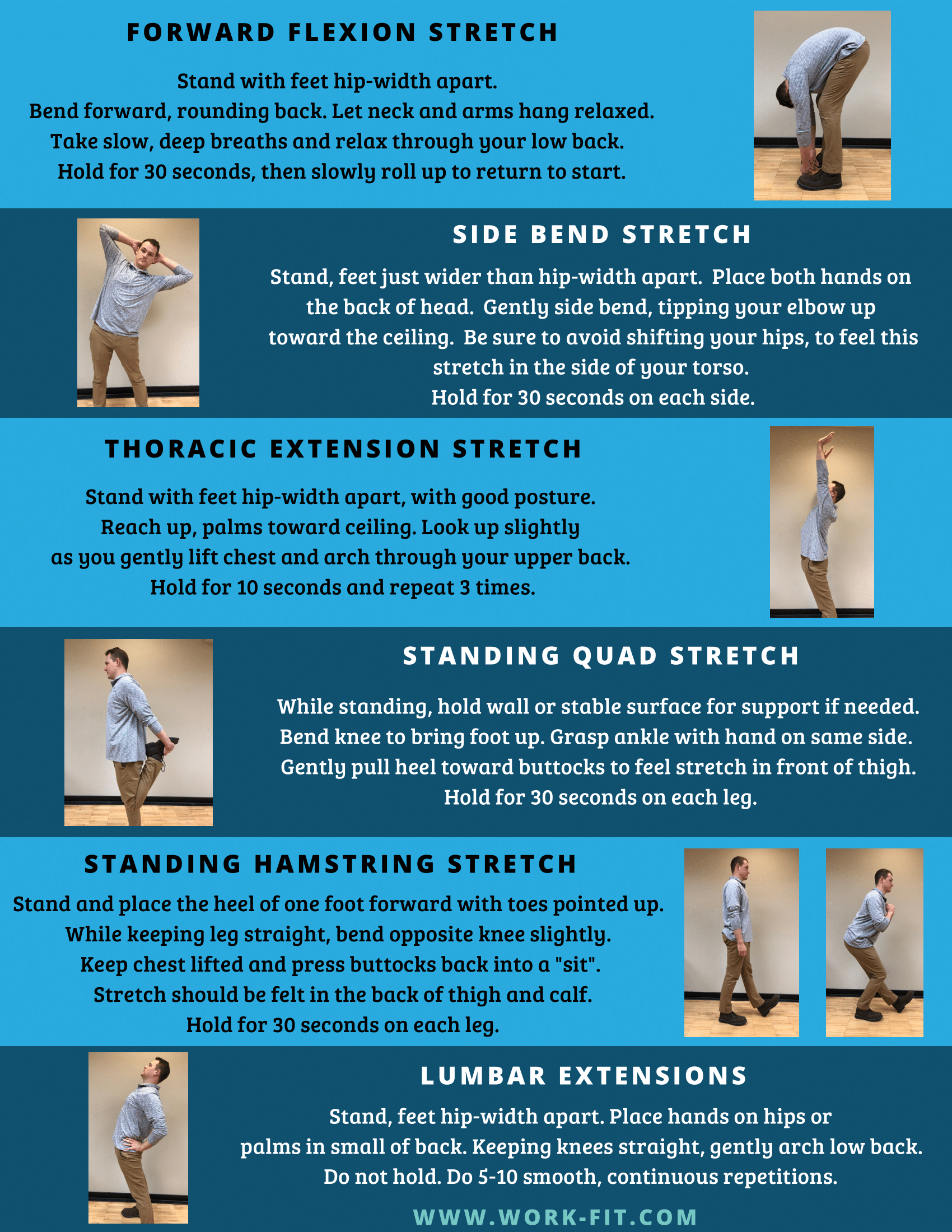 FORWARD FLEXION STRETCH

Stand with feet hip-width apart.
Bend forward, rounding back. Let neck and arms hang relaxed.
Take slow, deep breaths and relax through your low back.
Hold for 30 seconds, then slowly roll up to return to start.

SIDE BEND STRETCH

Stand, feet just wider than hip-width apart. Place both hands on the back of head. Gently side bend, tipping your elbow up toward the ceiling. Be sure to avoid shifting your hips, to feel this stretch in the side of your torso.
Hold for 30 seconds on each side.

THORACIC EXTENSION STRETCH

Stand with feet hip-width apart, with good posture.
Reach up, palms toward ceiling. Look up slightly as you gently lift chest and arch through your upper back.
Hold for 10 seconds and repeat 3 times.

STANDING QUAD STRETCH

While standing, hold wall or stable surface for support if needed.
Bend knee to bring foot up. Grasp ankle with hand on same side.
Gently pull heel toward buttocks to feel stretch in front of thigh.
Hold for 30 seconds on each leg.

STANDING HAMSTRING STRETCH

Stand and place the heel of one foot forward with toes pointed up.
While keeping leg straight, bend opposite knee slightly.
Keep chest lifted and press buttocks back into a "sit".
Stretch should be felt in the back of thigh and calf.
Hold for 30 seconds on each leg.

LUMBAR EXTENSIONS

Stand, feet hip-width apart. Place hands on hips or palms in small of back. Keeping knees straight, gently arch low back.
Do not hold. Do 5-10 smooth, continuous repetitions.

WWW.WORK-FIT.COM